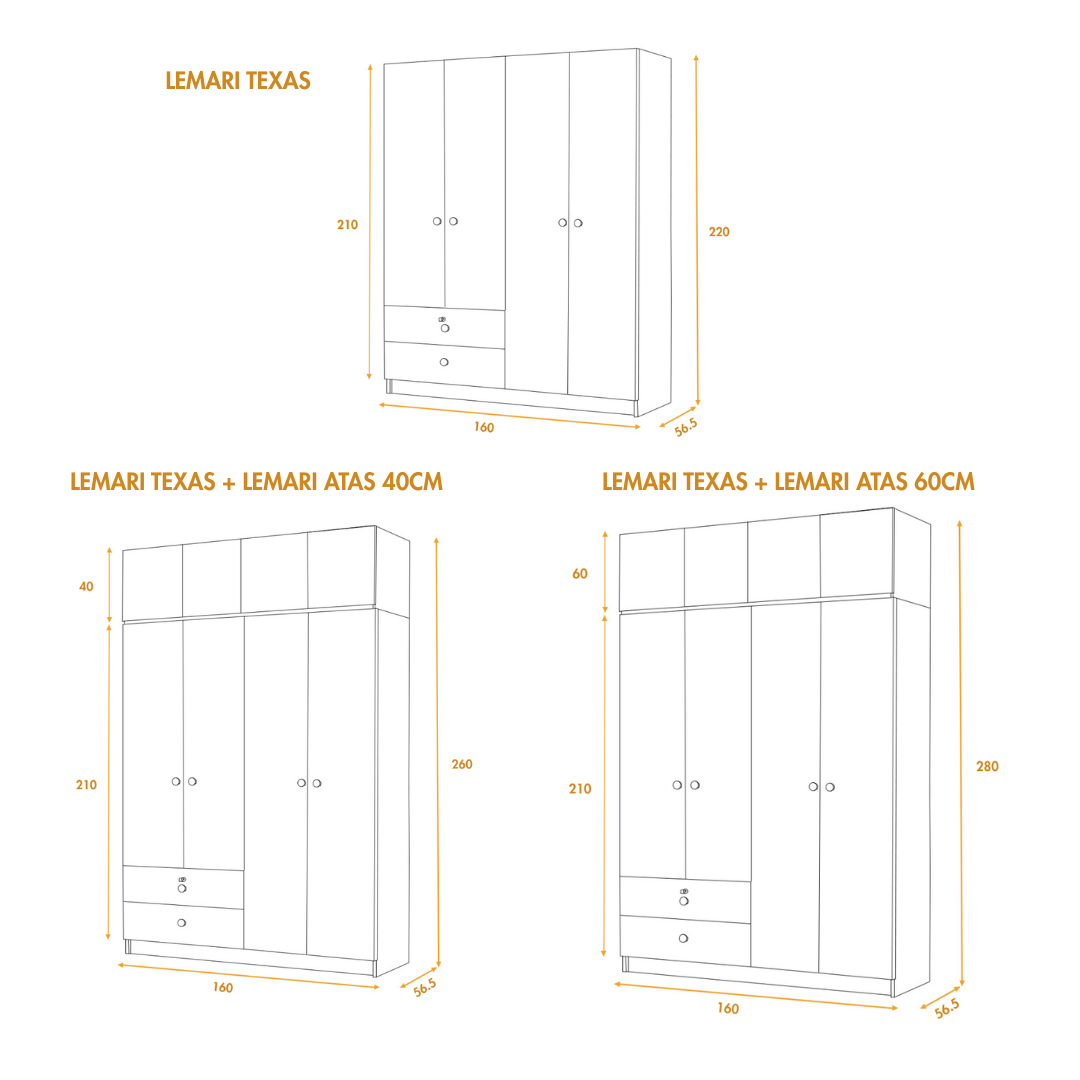 LEMARI TEXAS

210

220

160

56.5

LEMARI TEXAS + LEMARI ATAS 40CM

40

210

260

160

56.5

LEMARI TEXAS + LEMARI ATAS 60CM

60

210

280

160

56.5